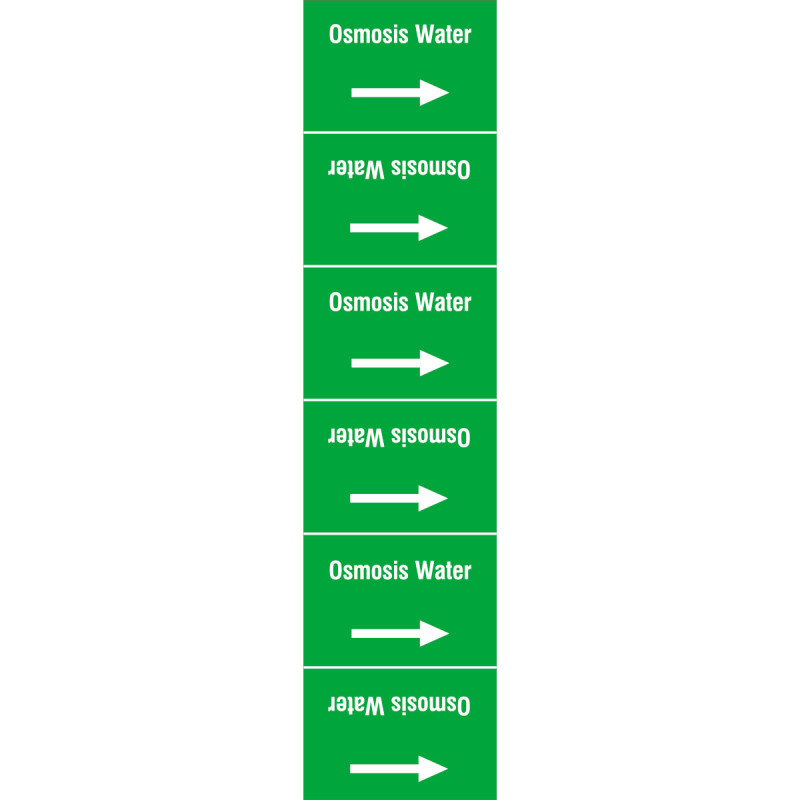 Osmosis Water

→

Osmosis Water

→

Osmosis Water

→

Osmosis Water

→

Osmosis Water

→

Osmosis Water

→