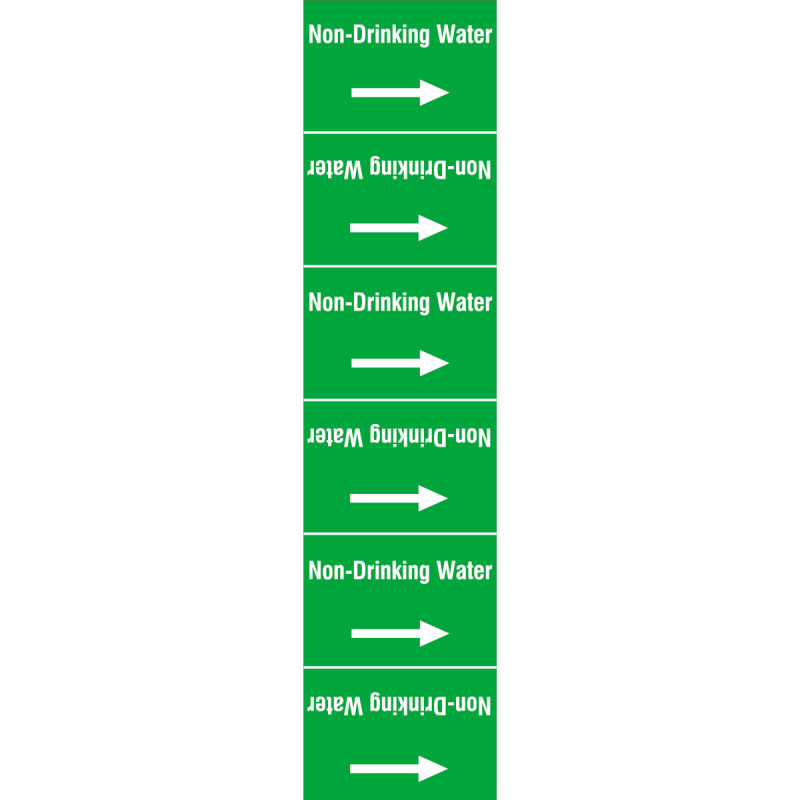 Non-Drinking Water

→

Non-Drinking Water

→

Non-Drinking Water

→

Non-Drinking Water

→

Non-Drinking Water

→

Non-Drinking Water

→