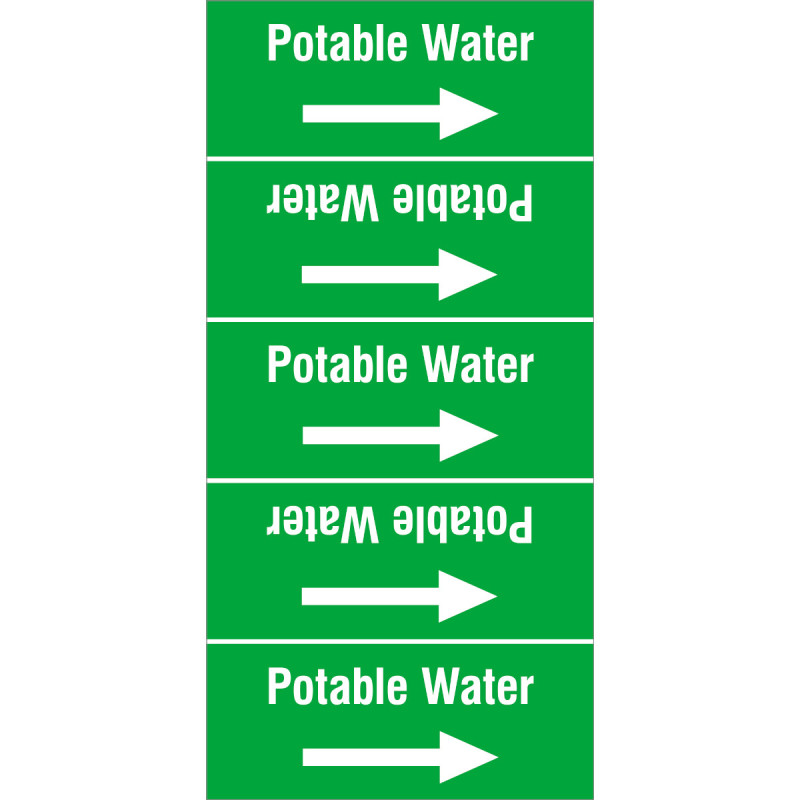 Potable Water

→

Potable Water

→

Potable Water

→

Potable Water

→

Potable Water

→